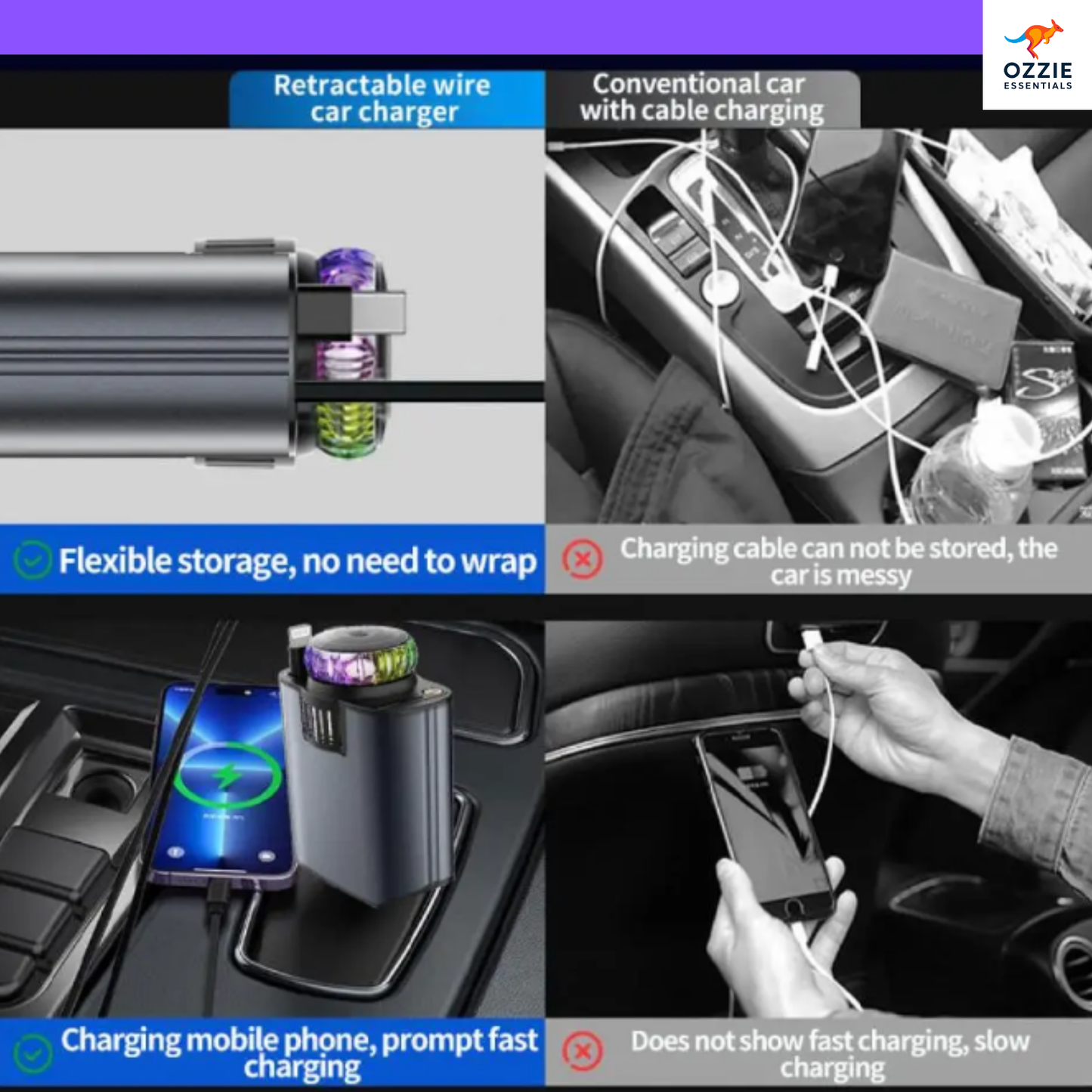 OZZIE ESSENTIALS

Retractable wire car charger

Conventional car with cable charging

Flexible storage, no need to wrap

Charging cable can not be stored, the car is messy

Charging mobile phone, prompt fast charging

Does not show fast charging, slow charging